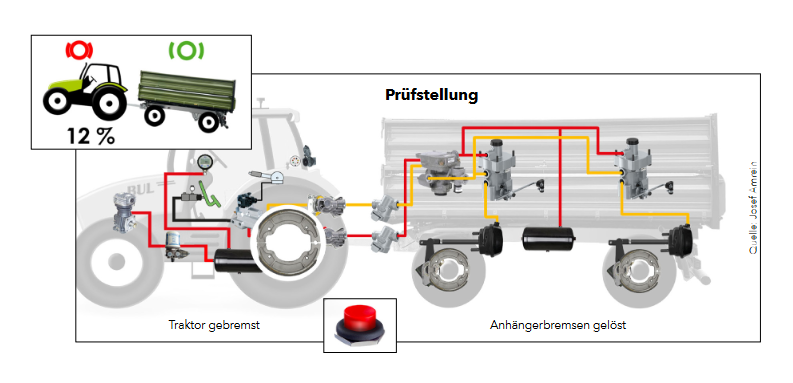 12 %

Prüfstellung

BUL

Traktor gebremst

Anhängerbremsen gelöst

Quelle: Josef Amrein